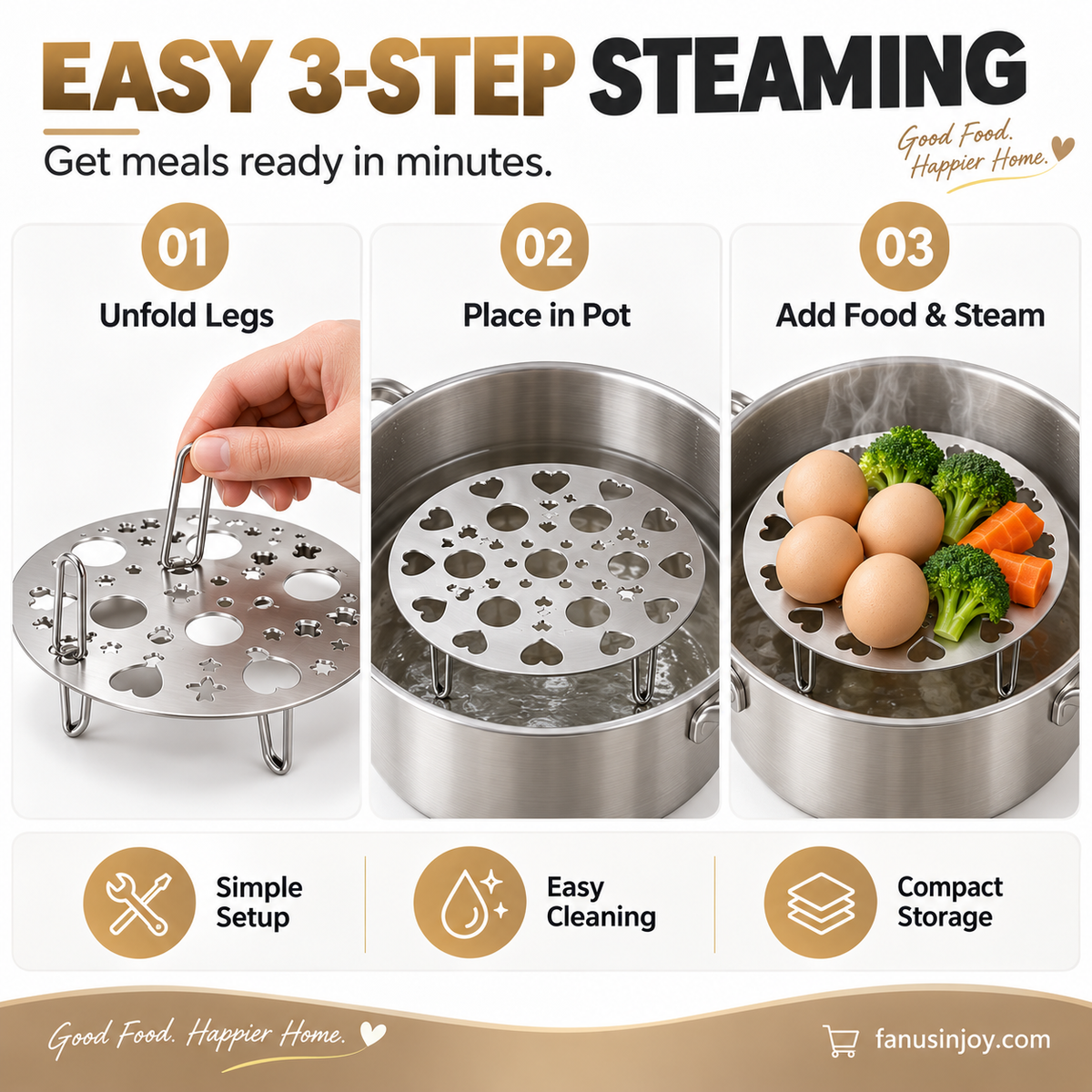 EASY 3-STEP STEAMING

Get meals ready in minutes.

Good Food.
Happier Home.

01
Unfold Legs

02
Place in Pot

03
Add Food & Steam

Simple
Setup

Easy
Cleaning

Compact
Storage

Good Food. Happier Home.

fanusinjoy.com